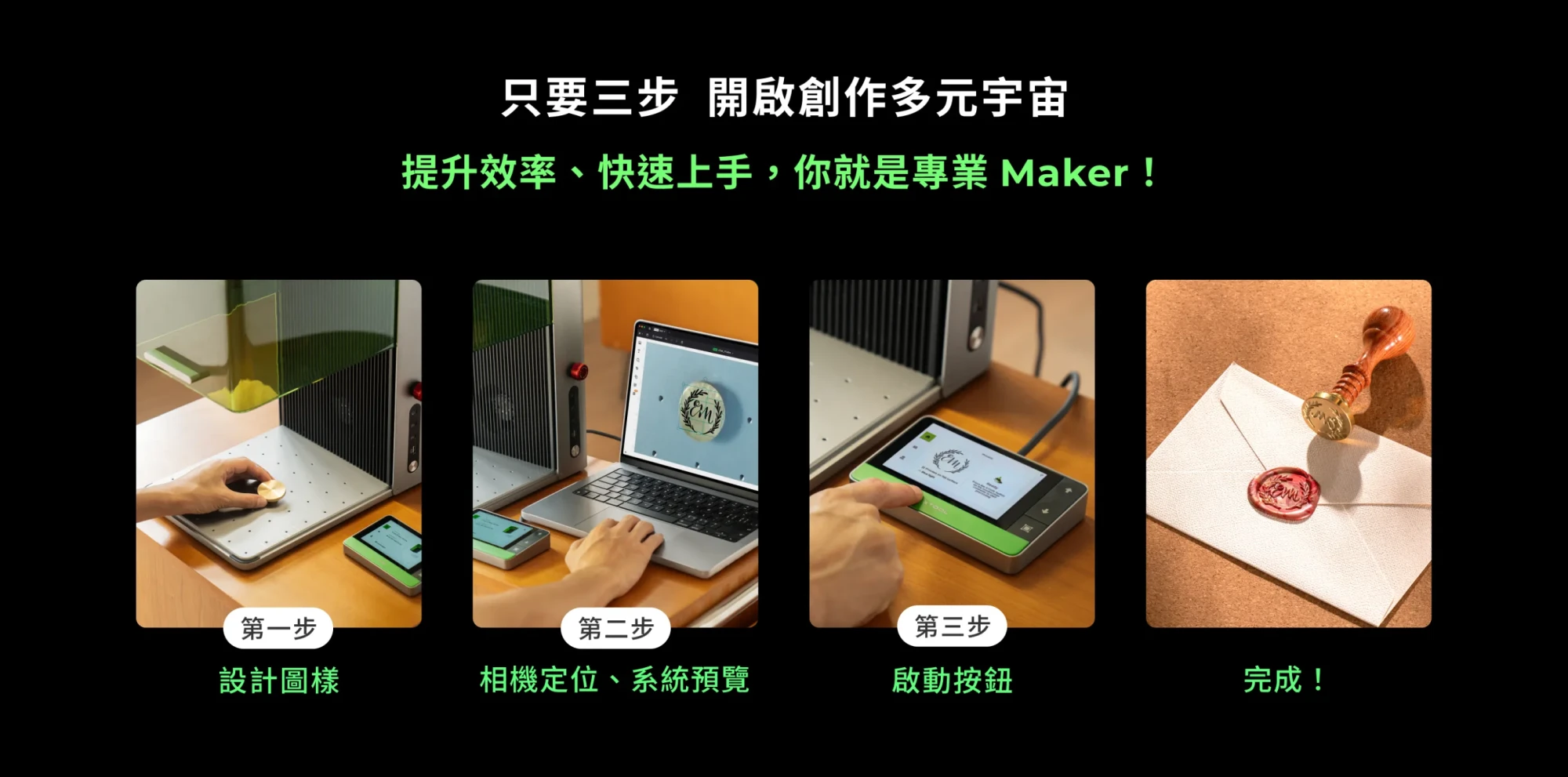 只要三步 開啟創作多元宇宙

提升效率、快速上手，你就是專業 Maker！

第一步

設計圖樣

第二步

相機定位、系統預覽

第三步

啟動按鈕

完成！